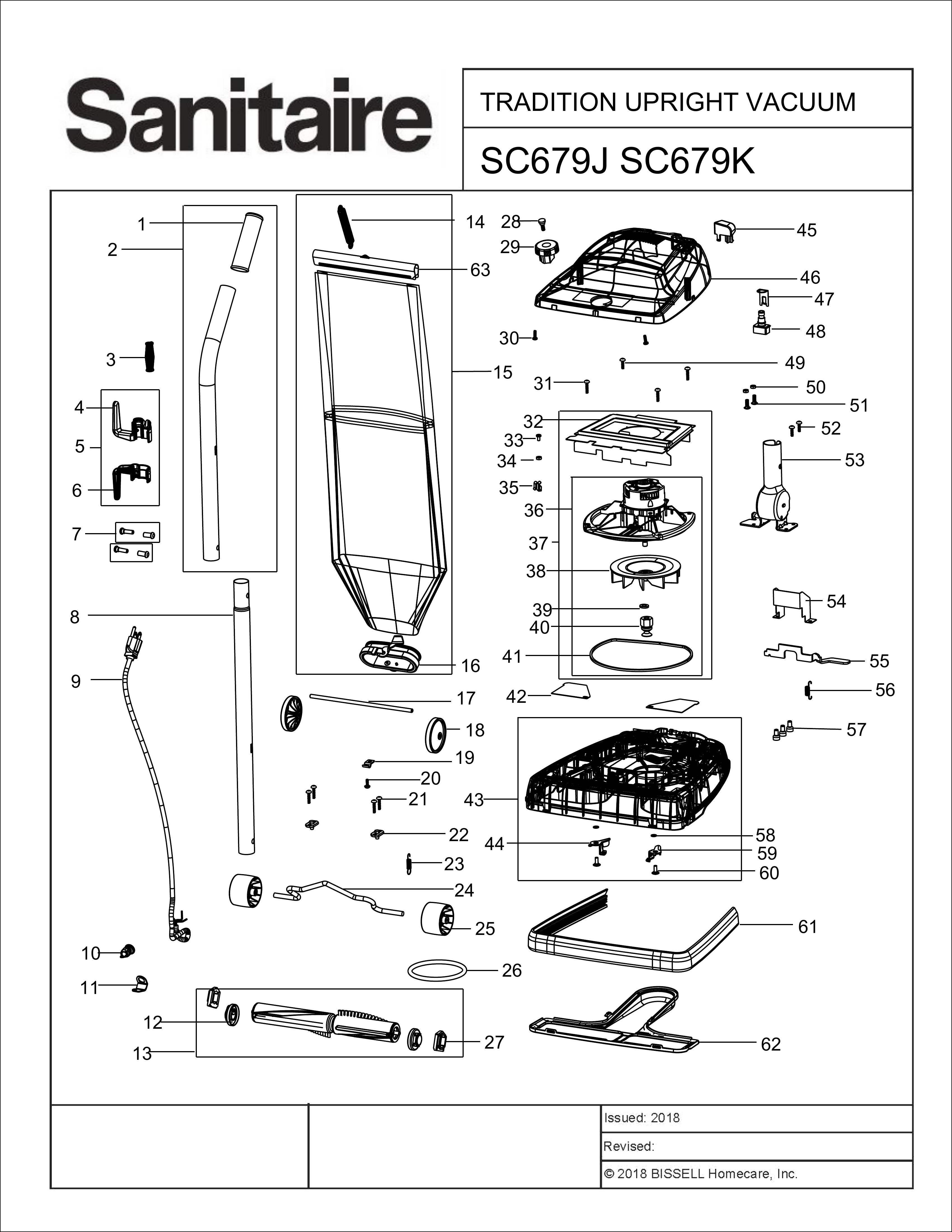 Sanitaire

TRADITION UPRIGHT VACUUM

SC679J SC679K

1
2
3
4
5
6
7
8
9
10
11
12
13
14
63
15
16
17
18
19
20
21
22
23
24
25
26
27
28
29
30
31
32
33
34
35
36
37
38
39
40
41
42
43
44
45
46
47
48
49
50
51
52
53
54
55
56
57
58
59
60
61
62

Issued: 2018
Revised:
© 2018 BISSELL Homecare, Inc.