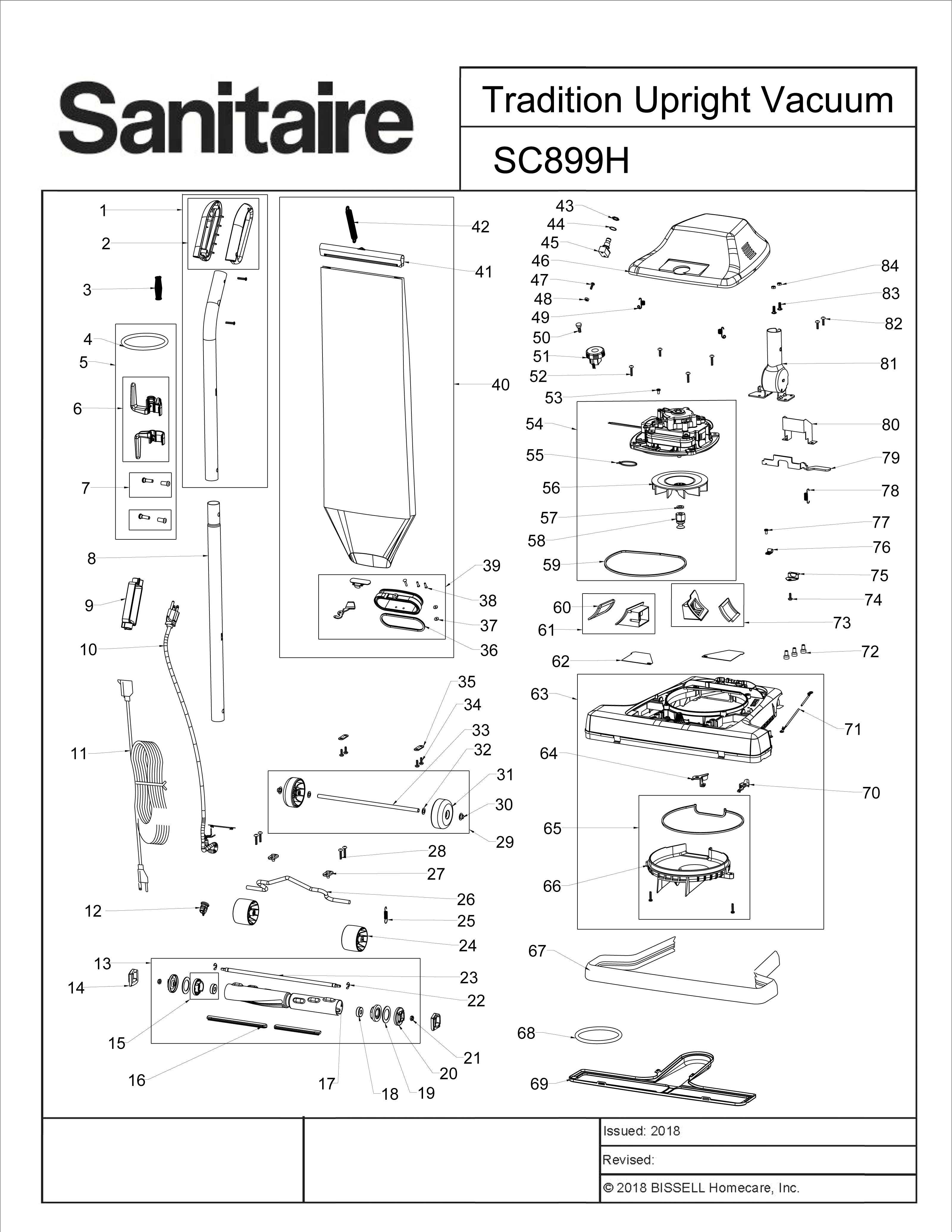 Sanitaire

Tradition Upright Vacuum

SC899H

1
2
3
4
5
6
7
8
9
10
11
12
13
14
15
16
17
18
19
20
21
22
23
24
25
26
27
28
29
30
31
32
33
34
35
36
37
38
39
40
41
42
43
44
45
46
47
48
49
50
51
52
53
54
55
56
57
58
59
60
61
62
63
64
65
66
67
68
69
70
71
72
73
74
75
76
77
78
79
80
81
82
83
84

Issued: 2018

Revised:

© 2018 BISSELL Homecare, Inc.